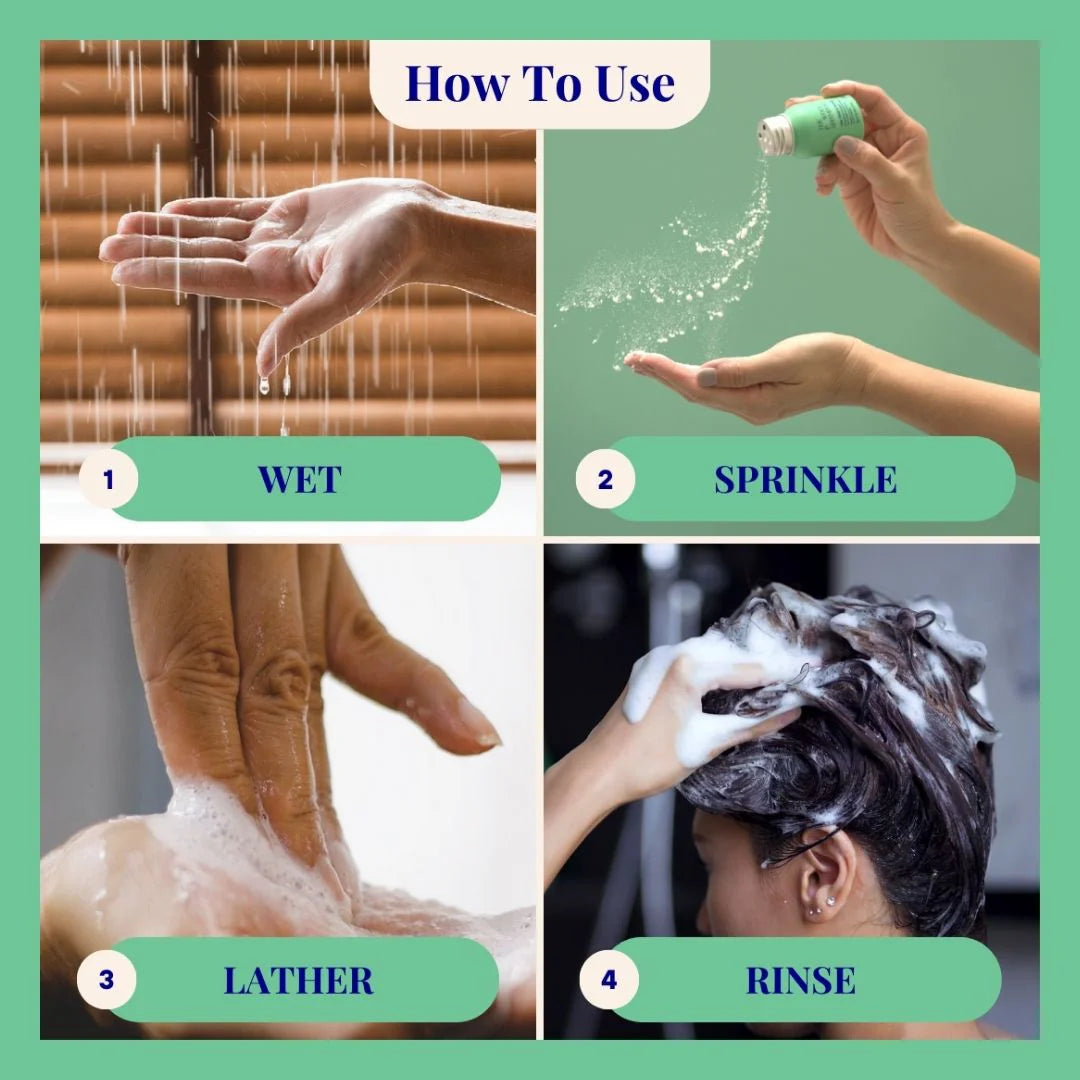 How To Use

1 WET

2 SPRINKLE

3 LATHER

4 RINSE