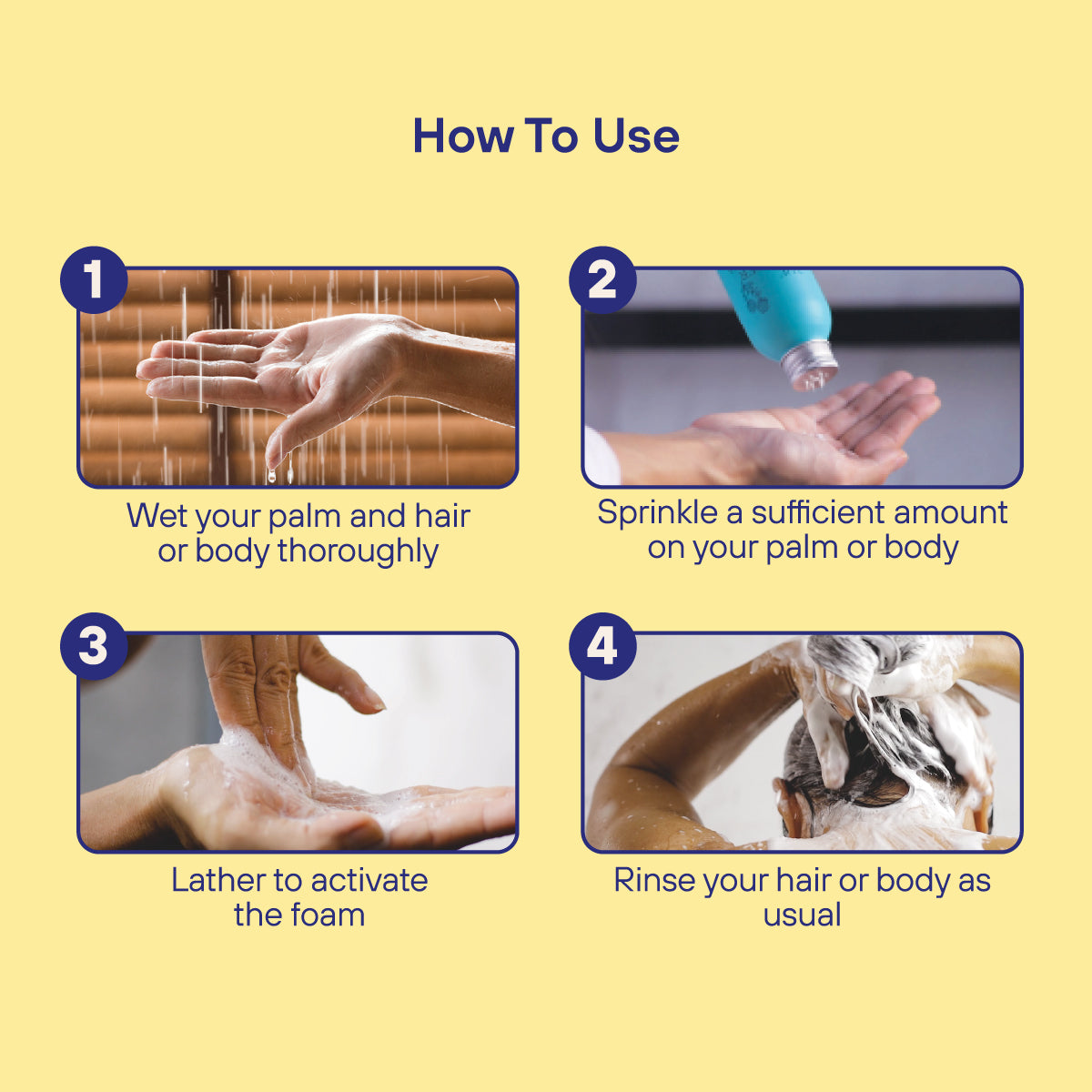 How To Use

1
Wet your palm and hair or body thoroughly

2
Sprinkle a sufficient amount on your palm or body

3
Lather to activate the foam

4
Rinse your hair or body as usual